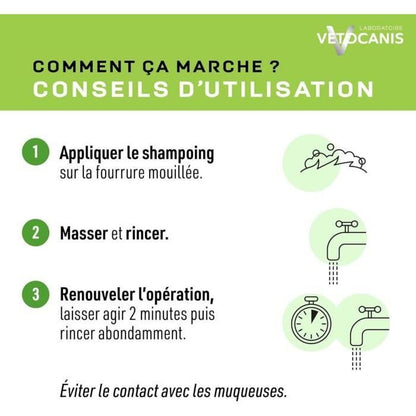 LABORATOIRE
VETOCANIS

COMMENT ÇA MARCHE ?
CONSEILS D'UTILISATION

1 Appliquer le shampoing sur la fourrure mouillée.

2 Masser et rincer.

3 Renouveler l'opération, laisser agir 2 minutes puis rincer abondamment.

Éviter le contact avec les muqueuses.